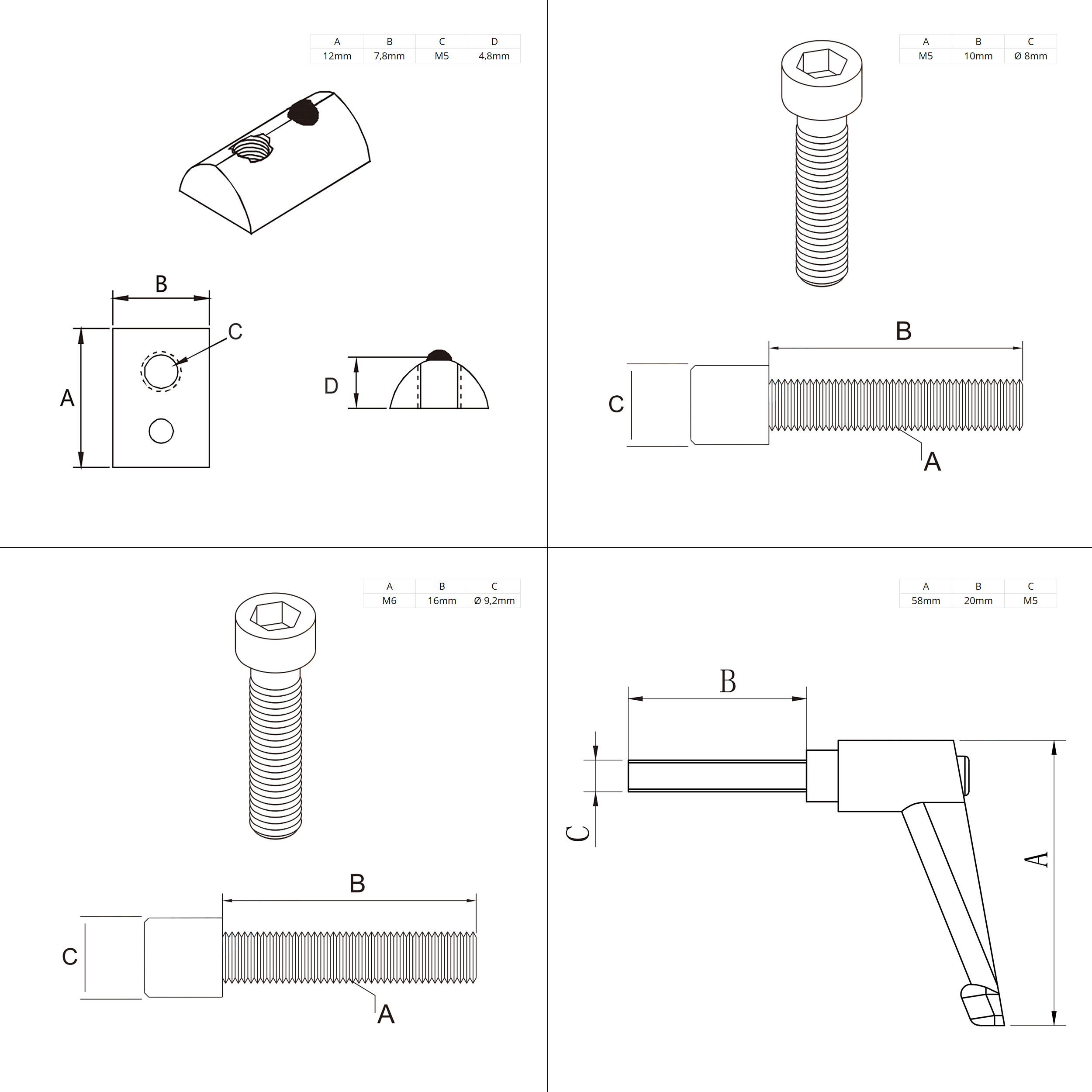 | A | B | C | D |
|---|---|---|---|
| 12mm | 7,8mm | M5 | 4,8mm |

B
C
A
D

| A | B | C |
|---|---|---|
| M5 | 10mm | Ø 8mm |

B
C
A

| A | B | C |
|---|---|---|
| M6 | 16mm | Ø 9,2mm |

B
C
A

| A | B | C |
|---|---|---|
| 58mm | 20mm | M5 |

B
C
A